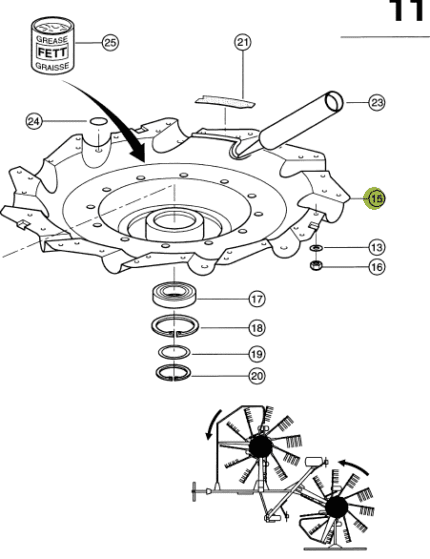 11

GREASE
FETT
GRAISSE

25

21

23

24

15

13

16

17

18

19

20